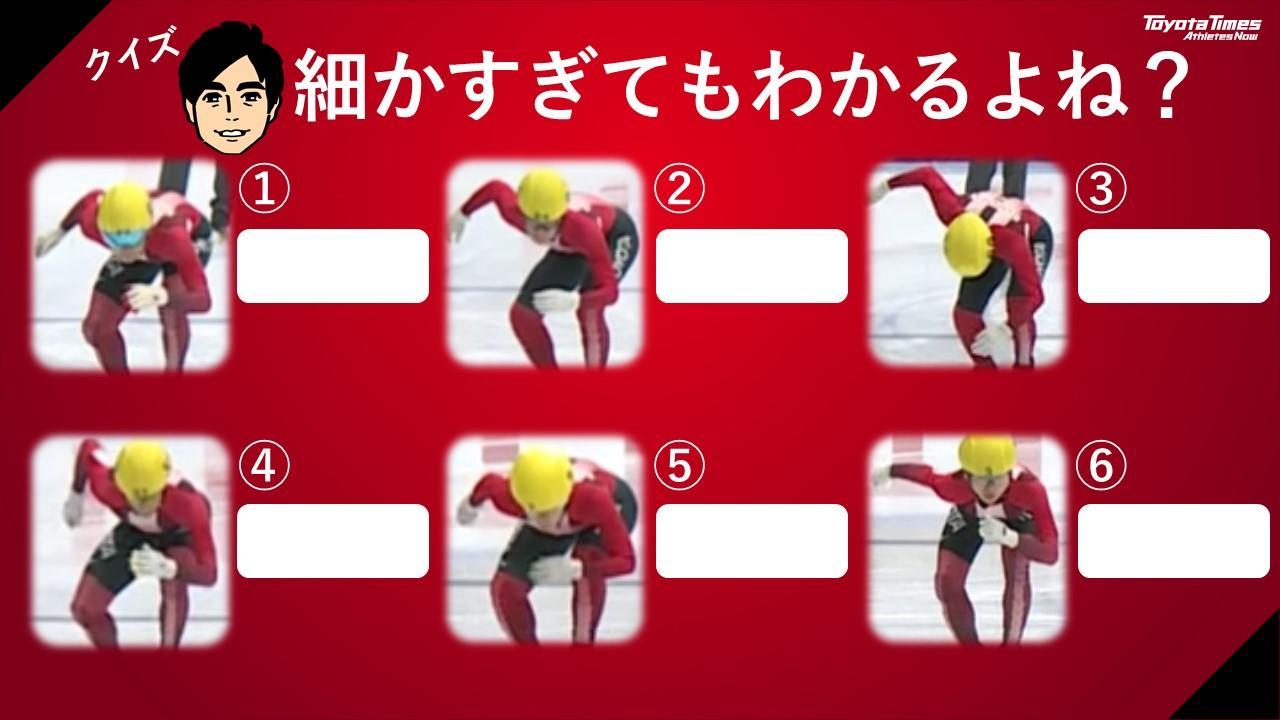 クイズ 細かすぎてもわかるよね？

Toyota Times Athletes Now

①

②

③

④

⑤

⑥